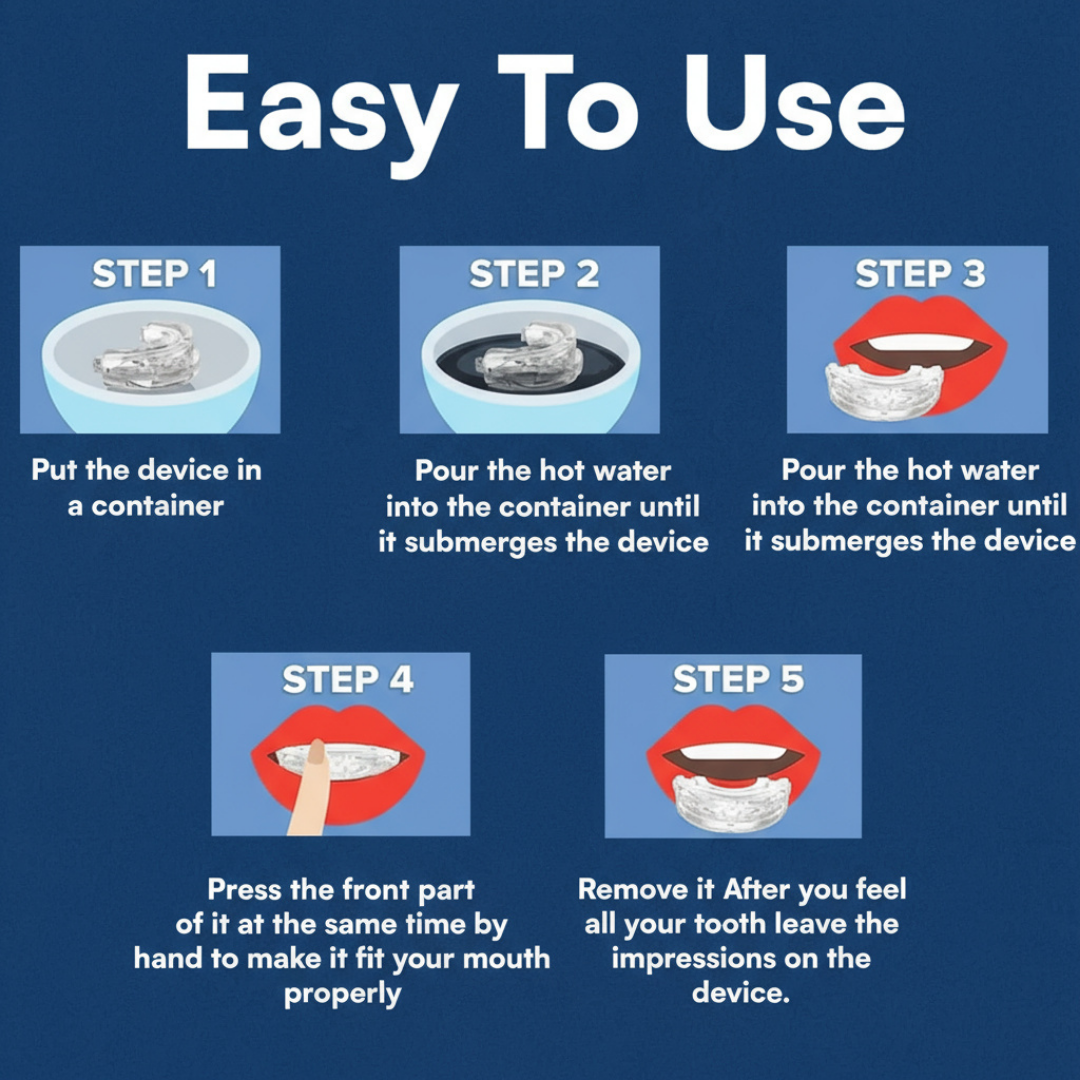 Easy To Use

STEP 1

Put the device in a container

STEP 2

Pour the hot water into the container until it submerges the device

STEP 3

Pour the hot water into the container until it submerges the device

STEP 4

Press the front part of it at the same time by hand to make it fit your mouth properly

STEP 5

Remove it After you feel all your tooth leave the impressions on the device.